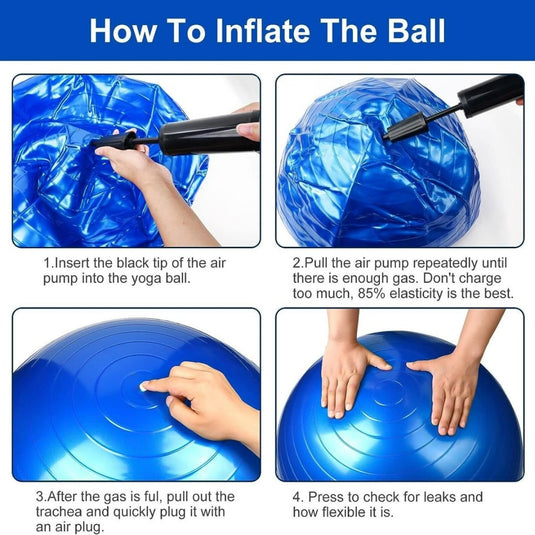 How To Inflate The Ball

1.Insert the black tip of the air pump into the yoga ball.

2.Pull the air pump repeatedly until there is enough gas. Don't charge too much, 85% elasticity is the best.

3.After the gas is ful, pull out the trachea and quickly plug it with an air plug.

4. Press to check for leaks and how flexible it is.