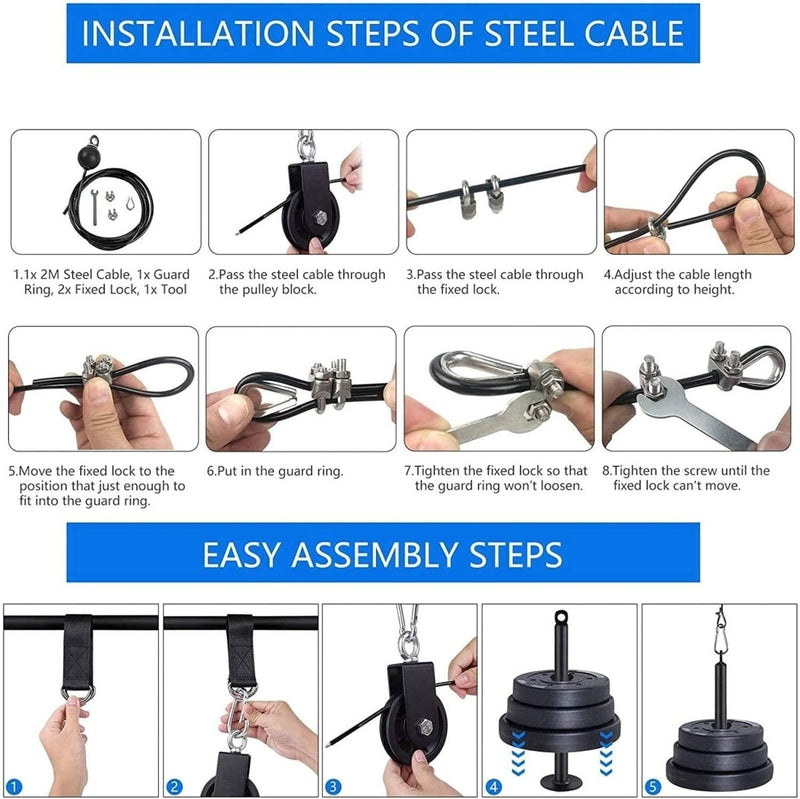 INSTALLATION STEPS OF STEEL CABLE

1.1x 2M Steel Cable, 1x Guard Ring, 2x Fixed Lock, 1x Tool

2.Pass the steel cable through the pulley block.

3.Pass the steel cable through the fixed lock.

4.Adjust the cable length according to height.

5.Move the fixed lock to the position that just enough to fit into the guard ring.

6.Put in the guard ring.

7.Tighten the fixed lock so that the guard ring won't loosen.

8.Tighten the screw until the fixed lock can't move.

EASY ASSEMBLY STEPS

1

2

3

4

5