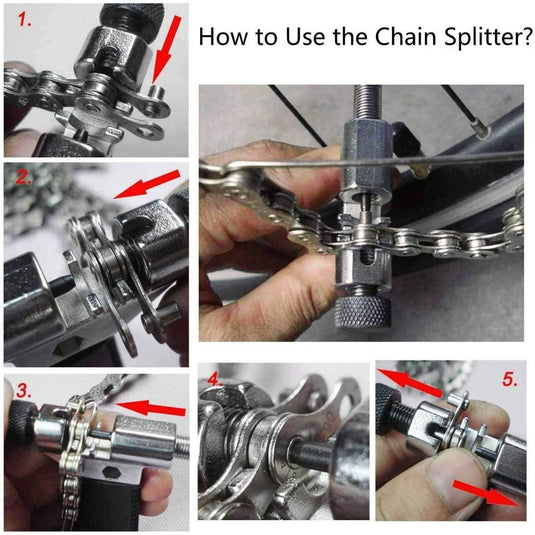 1.

How to Use the Chain Splitter?

2.

3.

4.

5.