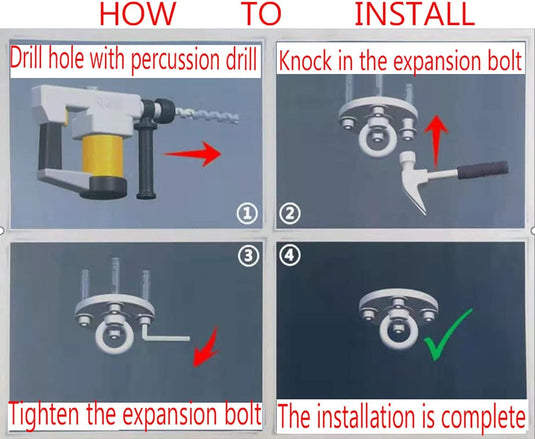 HOW TO INSTALL

Drill hole with percussion drill

①

Knock in the expansion bolt

②

③

Tighten the expansion bolt

④

The installation is complete